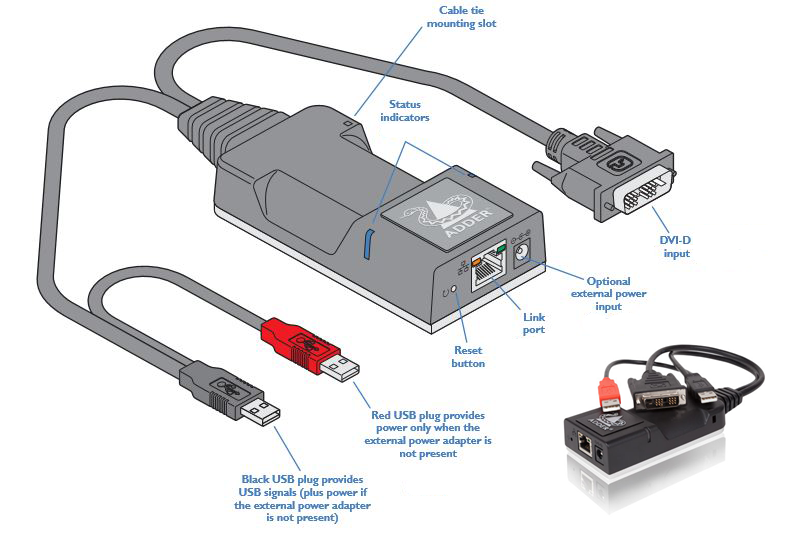 Cable tie mounting slot

Status indicators

ADDER

DVI-D input

Optional external power input

Link port

Reset button

Red USB plug provides power only when the external power adapter is not present

Black USB plug provides USB signals (plus power if the external power adapter is not present)

ADDER